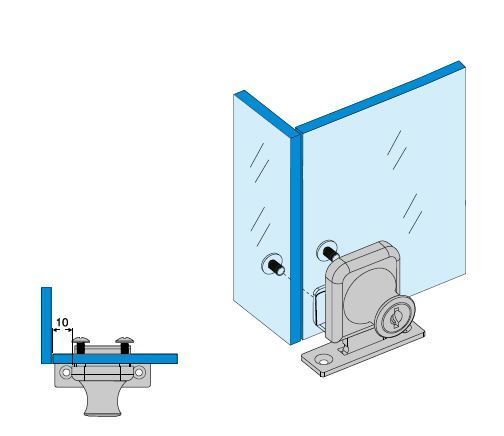 10